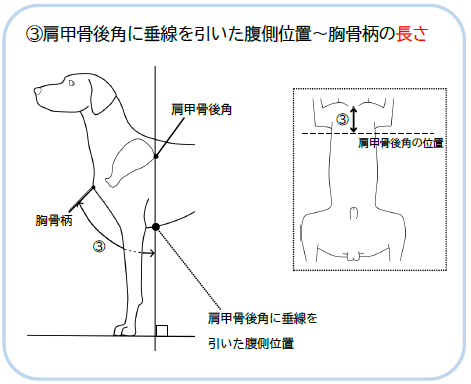 ③肩甲骨後角に垂線を引いた腹側位置～胸骨柄の長さ

肩甲骨後角

胸骨柄

③

肩甲骨後角に垂線を引いた腹側位置

③

肩甲骨後角の位置